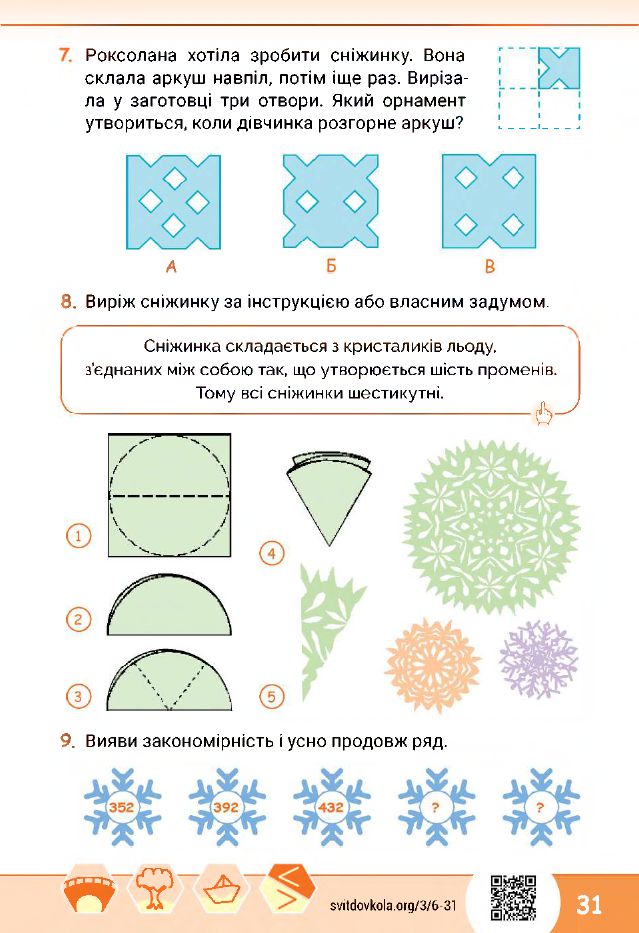 7. Роксолана хотіла зробити сніжинку. Вона склала аркуш навпіл, потім іще раз. Вирізала у заготовці три отвори. Який орнамент утвориться, коли дівчинка розгорне аркуш?

А Б В

8. Виріж сніжинку за інструкцією або власним задумом.

Сніжинка складається з кристаликів льоду, з'єднаних між собою так, що утворюється шість променів. Тому всі сніжинки шестикутні.

1 2 3 4 5

9. Вияви закономірність і усно продовж ряд.

352 392 432 ? ?

svitdovkola.org/3/6-31

31