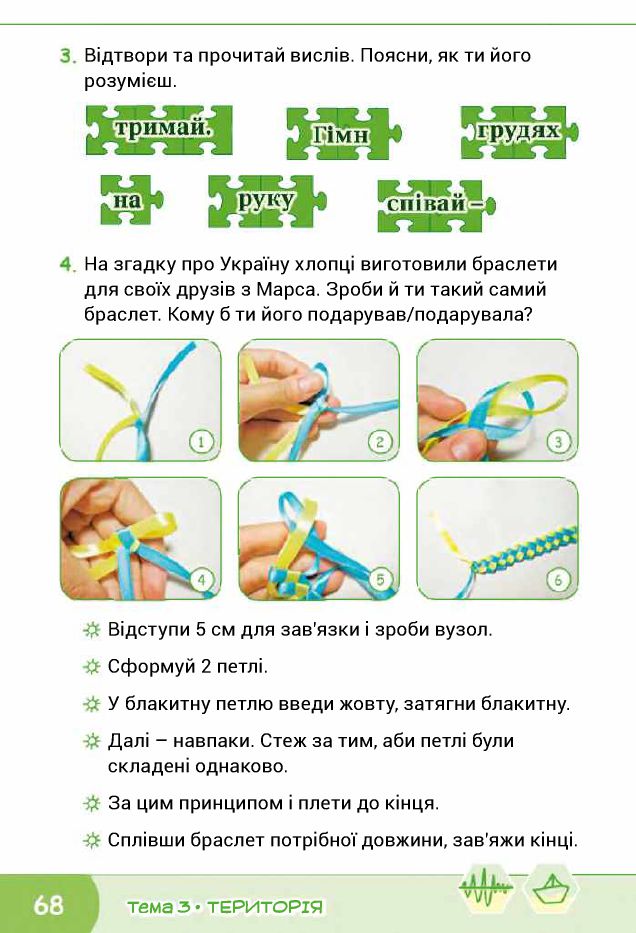 3. Відтвори та прочитай вислів. Поясни, як ти його розумієш.

тримай. Гімн грудях

на руку співай –

4. На згадку про Україну хлопці виготовили браслети для своїх друзів з Марса. Зроби й ти такий самий браслет. Кому б ти його подарував/подарувала?

1 2 3

4 5 6

Відступи 5 см для зав'язки і зроби вузол.

Сформуй 2 петлі.

У блакитну петлю введи жовту, затягни блакитну.

Далі – навпаки. Стеж за тим, аби петлі були складені однаково.

За цим принципом і плети до кінця.

Сплівши браслет потрібної довжини, зав'яжи кінці.

68 Тема 3 • ТЕРИТОРІЯ