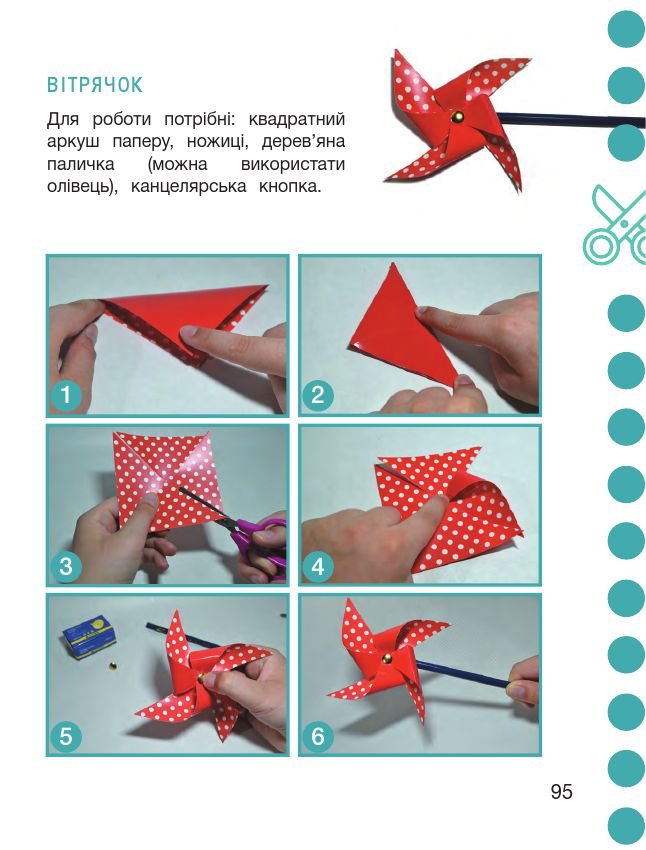 ВІТРЯЧОК

Для роботи потрібні: квадратний аркуш паперу, ножиці, дерев'яна паличка (можна використати олівець), канцелярська кнопка.

1

2

3

4

5

6

95