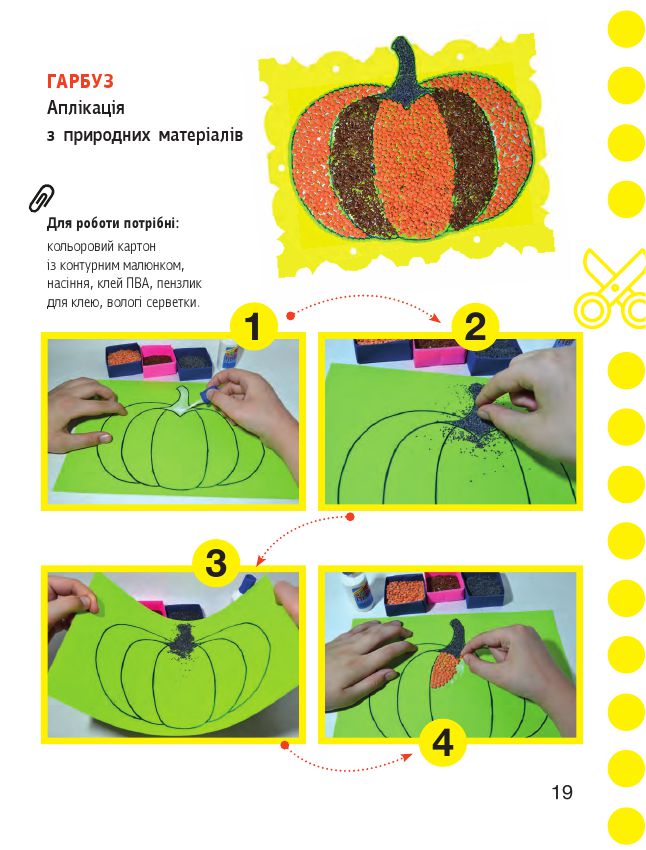 ГАРБУЗ
Аплікація з природних матеріалів

Для роботи потрібні:
кольоровий картон із контурним малюнком, насіння, клей ПВА, пензлик для клею, вологі серветки.

1

2

3

4

19